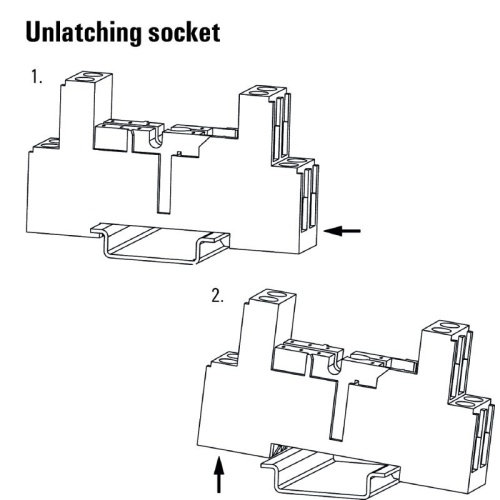 Unlatching socket

1.

2.