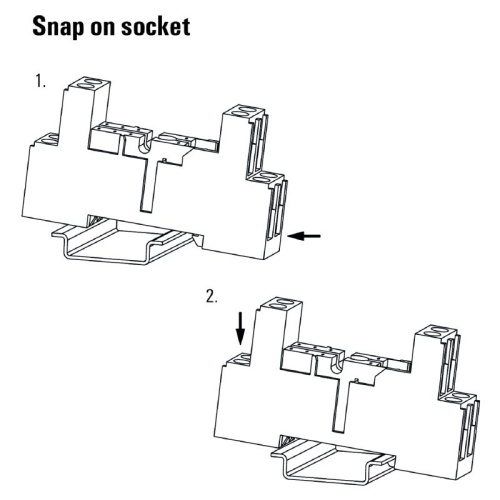 Snap on socket

1.

2.