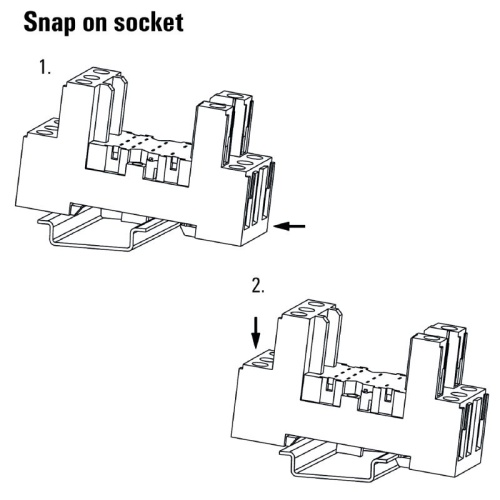 Snap on socket

1.

2.