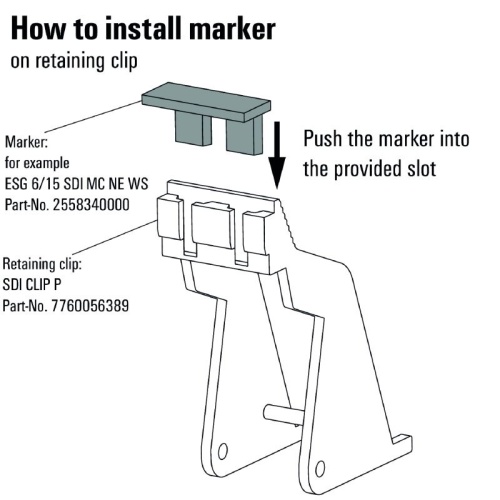 How to install marker
on retaining clip

Marker:
for example
ESG 6/15 SDI MC NE WS
Part-No. 2558340000

Push the marker into the provided slot

Retaining clip:
SDI CLIP P
Part-No. 7760056389