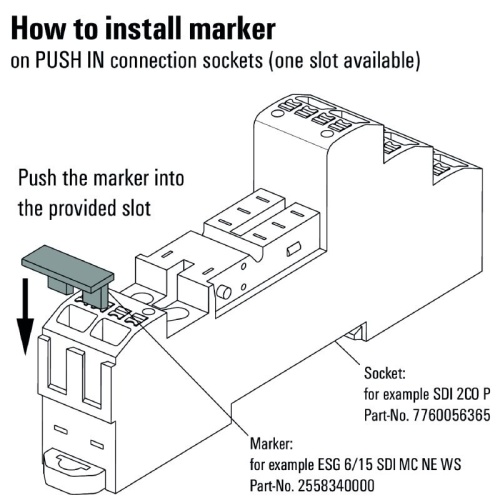 How to install marker
on PUSH IN connection sockets (one slot available)

Push the marker into the provided slot

Socket:
for example SDI 2CO P
Part-No. 7760056365

Marker:
for example ESG 6/15 SDI MC NE WS
Part-No. 2558340000