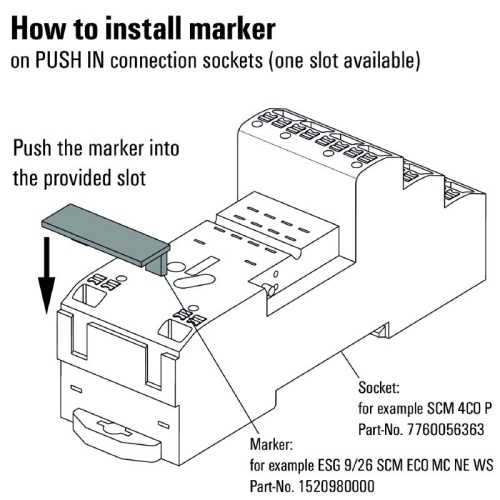 How to install marker
on PUSH IN connection sockets (one slot available)

Push the marker into the provided slot

Socket:
for example SCM 4CO P
Part-No. 7760056363

Marker:
for example ESG 9/26 SCM ECO MC NE WS
Part-No. 1520980000