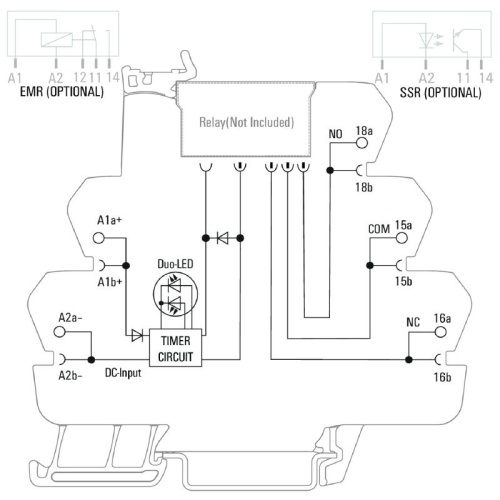 A1 A2 12 11 14
EMR (OPTIONAL)

A1 A2 11 14
SSR (OPTIONAL)

Relay(Not Included)

NO 18a
18b

A1a+
A1b+

Duo-LED

COM 15a
15b

A2a-
A2b-

TIMER CIRCUIT

DC-Input

NC 16a
16b