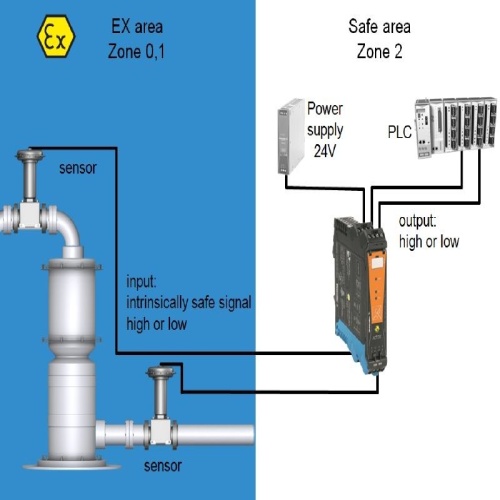 Ex

EX area
Zone 0,1

Safe area
Zone 2

Power supply 24V

PLC

sensor

output:
high or low

input:
intrinsically safe signal
high or low

sensor