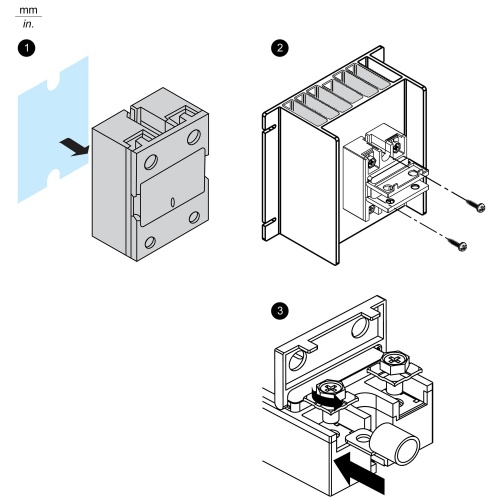 mm
in.

1

2

3