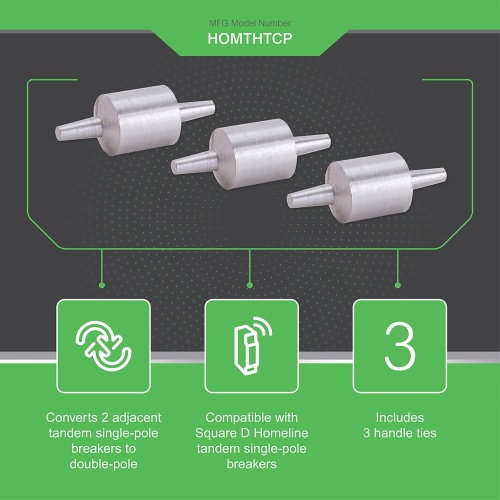 MFG Model Number
HOMTHTCP

3

Converts 2 adjacent tandem single-pole breakers to double-pole

Compatible with Square D Homeline tandem single-pole breakers

Includes 3 handle ties