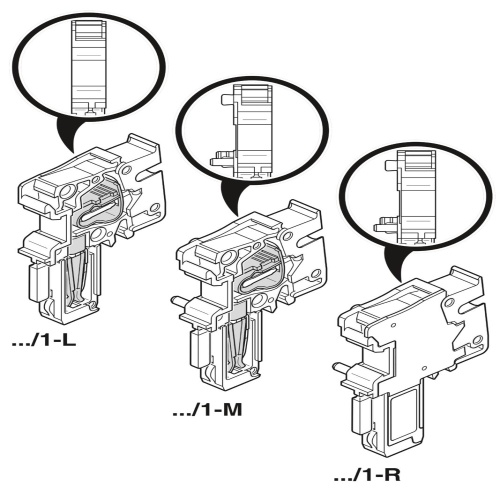 .../1-L

.../1-M

.../1-R