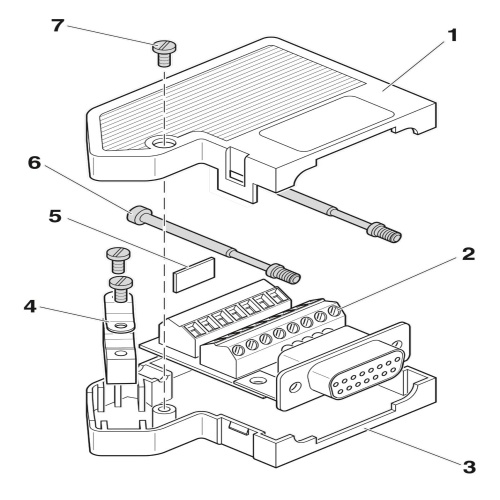 7
1
6
5
2
4
3