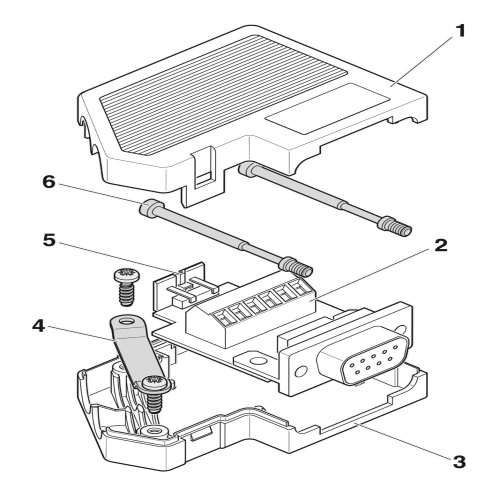 1
6
5
2
4
3