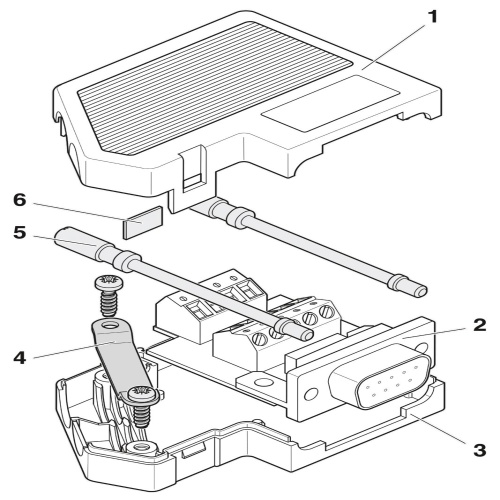 1
6
5
2
4
3