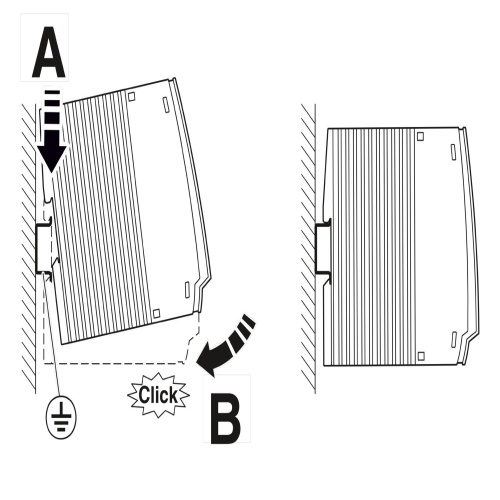 A

Click

B