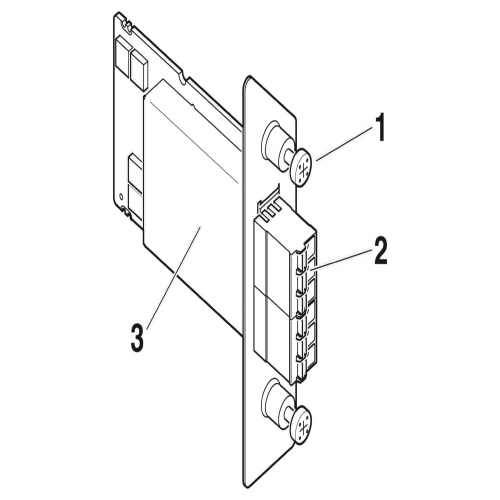 1
2
3