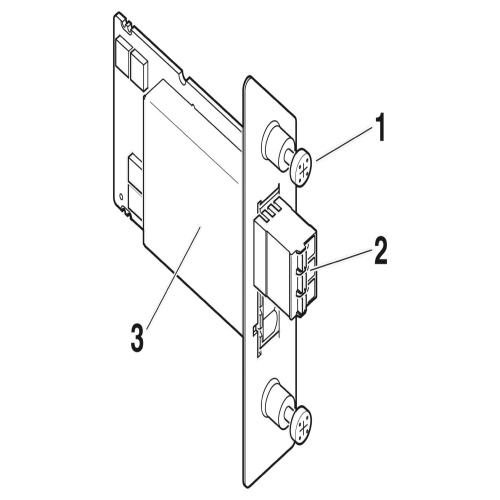 1
2
3