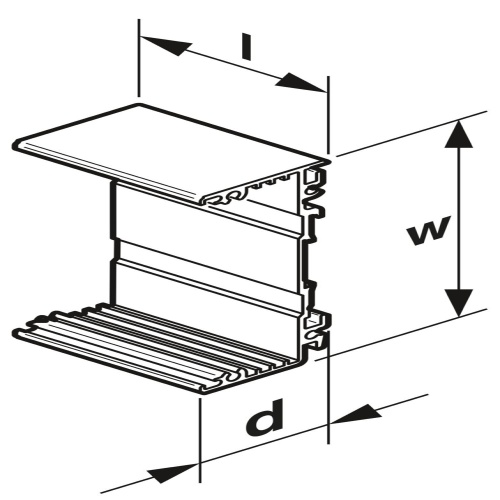 l
w
d