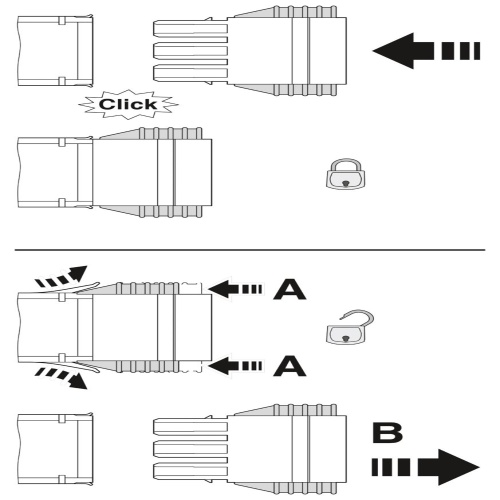 Click

A

A

B