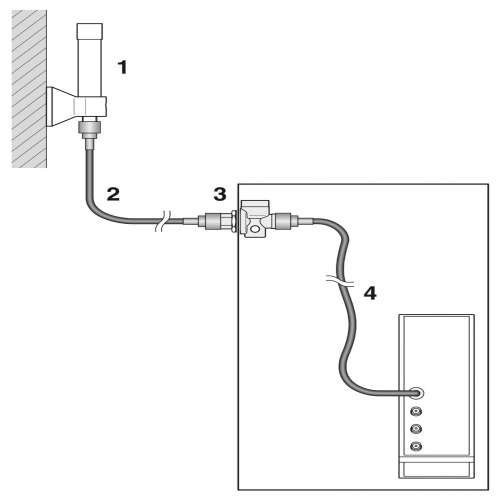 1

2

3

4