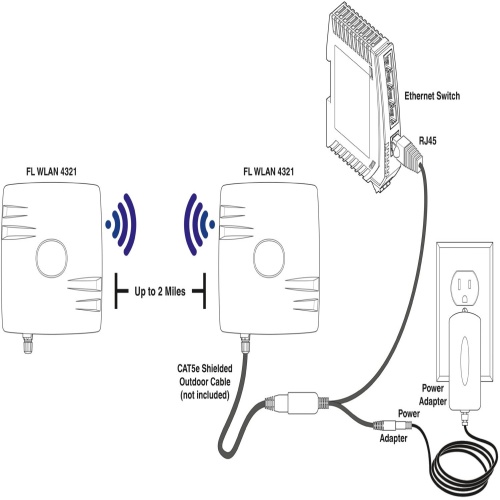 Ethernet Switch

RJ45

FL WLAN 4321

FL WLAN 4321

Up to 2 Miles

CAT5e Shielded Outdoor Cable (not included)

Power Adapter

Power Adapter