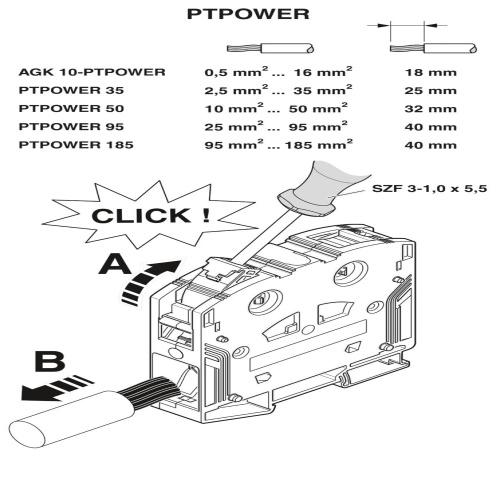 PTPOWER

| | | |
|---|---|---|
| AGK 10-PTPOWER | 0,5 mm$^2$ ... 16 mm$^2$ | 18 mm |
| PTPOWER 35 | 2,5 mm$^2$ ... 35 mm$^2$ | 25 mm |
| PTPOWER 50 | 10 mm$^2$ ... 50 mm$^2$ | 32 mm |
| PTPOWER 95 | 25 mm$^2$ ... 95 mm$^2$ | 40 mm |
| PTPOWER 185 | 95 mm$^2$ ... 185 mm$^2$ | 40 mm |

SZF 3-1,0 x 5,5

CLICK !

A

B