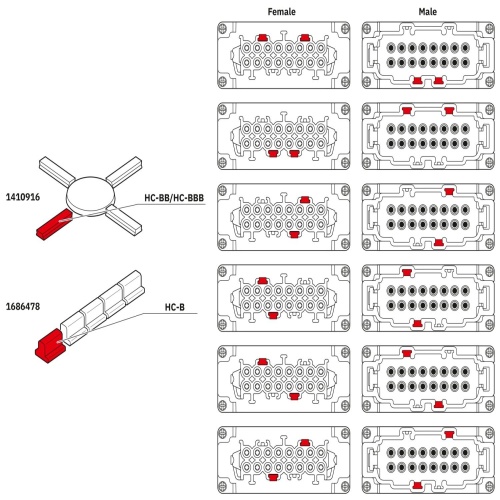 Female

Male

1410916

HC-BB/HC-BBB

1686478

HC-B