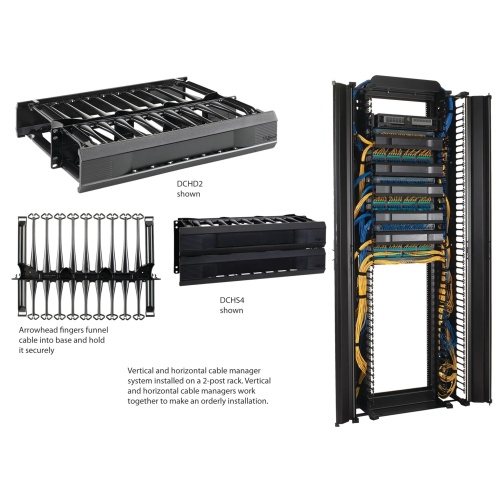 DCHD2
shown

DCHS4
shown

Arrowhead fingers funnel cable into base and hold it securely

Vertical and horizontal cable manager system installed on a 2-post rack. Vertical and horizontal cable managers work together to make an orderly installation.