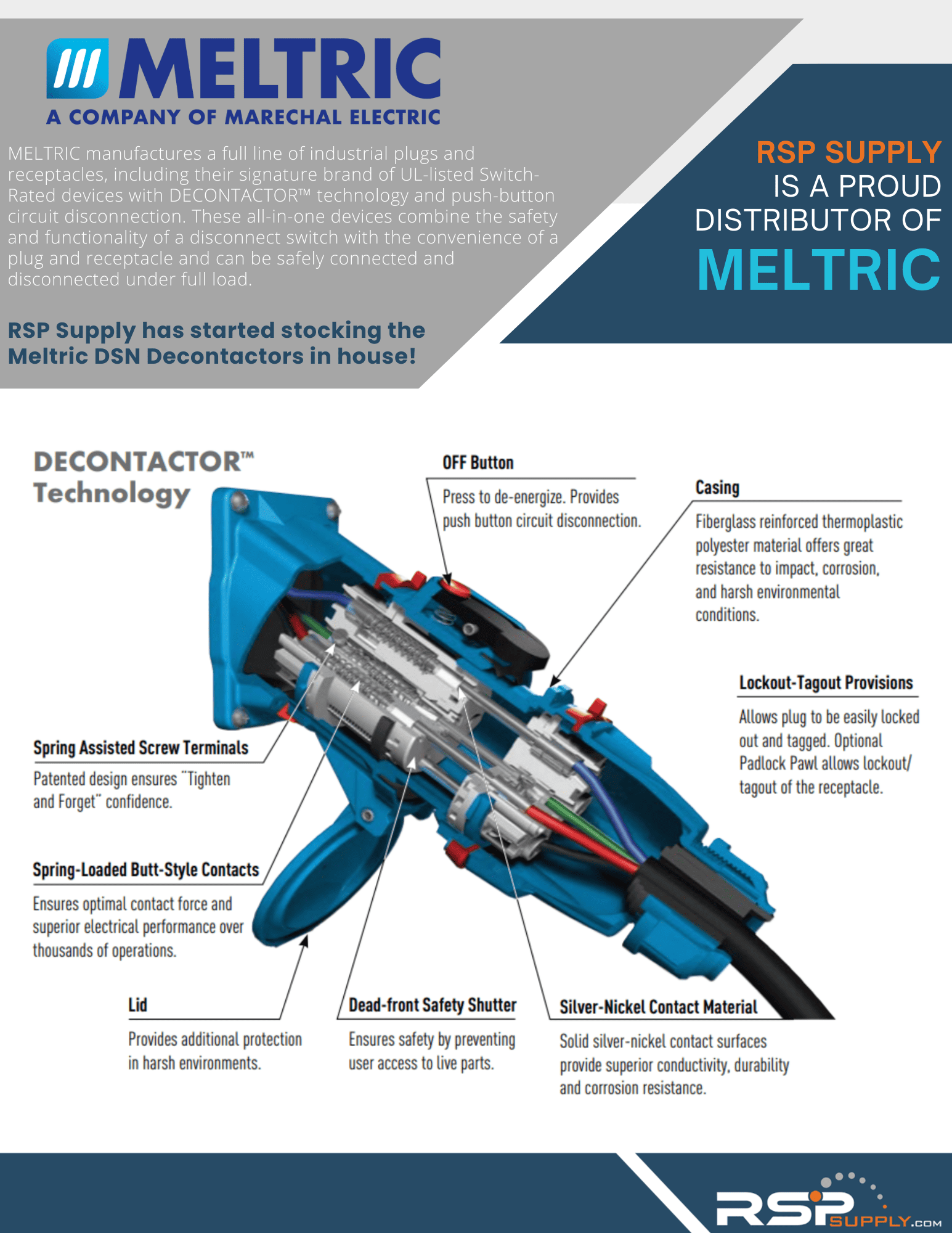 MELTRIC
A COMPANY OF MARECHAL ELECTRIC

MELTRIC manufactures a full line of industrial plugs and receptacles, including their signature brand of UL-listed Switch-Rated devices with DECONTACTOR™ technology and push-button circuit disconnection. These all-in-one devices combine the safety and functionality of a disconnect switch with the convenience of a plug and receptacle and can be safely connected and disconnected under full load.

RSP Supply has started stocking the Meltric DSN Decontactors in house!

RSP SUPPLY IS A PROUD DISTRIBUTOR OF MELTRIC

DECONTACTOR™ Technology

OFF Button
Press to de-energize. Provides push button circuit disconnection.

Casing
Fiberglass reinforced thermoplastic polyester material offers great resistance to impact, corrosion, and harsh environmental conditions.

Lockout-Tagout Provisions
Allows plug to be easily locked out and tagged. Optional Padlock Pawl allows lockout/ tagout of the receptacle.

Spring Assisted Screw Terminals
Patented design ensures "Tighten and Forget" confidence.

Spring-Loaded Butt-Style Contacts
Ensures optimal contact force and superior electrical performance over thousands of operations.

Lid
Provides additional protection in harsh environments.

Dead-front Safety Shutter
Ensures safety by preventing user access to live parts.

Silver-Nickel Contact Material
Solid silver-nickel contact surfaces provide superior conductivity, durability and corrosion resistance.

RSP SUPPLY.COM