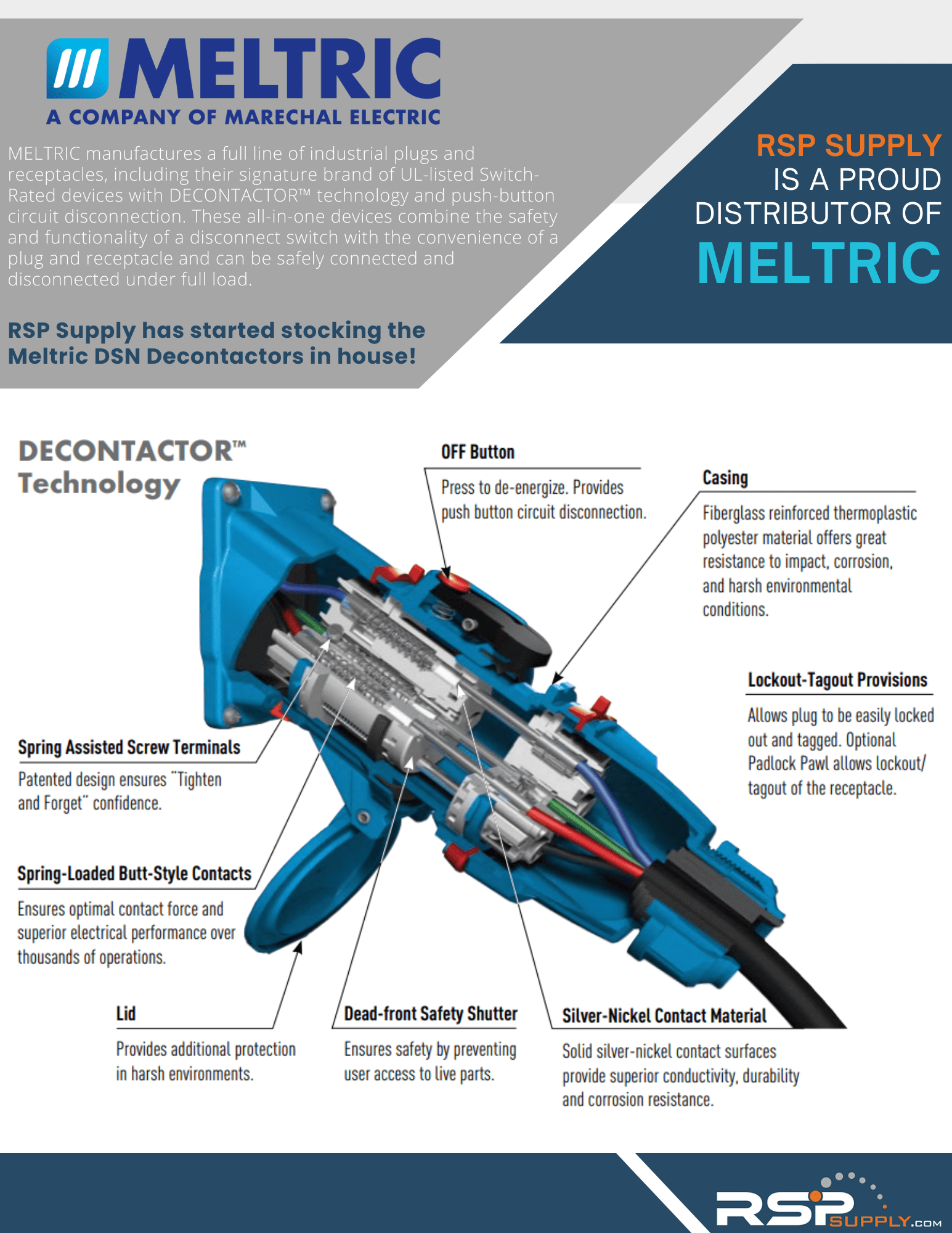 MELTRIC
A COMPANY OF MARECHAL ELECTRIC

MELTRIC manufactures a full line of industrial plugs and receptacles, including their signature brand of UL-listed Switch-Rated devices with DECONTACTOR™ technology and push-button circuit disconnection. These all-in-one devices combine the safety and functionality of a disconnect switch with the convenience of a plug and receptacle and can be safely connected and disconnected under full load.

RSP Supply has started stocking the Meltric DSN Decontactors in house!

RSP SUPPLY IS A PROUD DISTRIBUTOR OF MELTRIC

DECONTACTOR™ Technology

OFF Button
Press to de-energize. Provides push button circuit disconnection.

Casing
Fiberglass reinforced thermoplastic polyester material offers great resistance to impact, corrosion, and harsh environmental conditions.

Lockout-Tagout Provisions
Allows plug to be easily locked out and tagged. Optional Padlock Pawl allows lockout/ tagout of the receptacle.

Spring Assisted Screw Terminals
Patented design ensures "Tighten and Forget" confidence.

Spring-Loaded Butt-Style Contacts
Ensures optimal contact force and superior electrical performance over thousands of operations.

Lid
Provides additional protection in harsh environments.

Dead-front Safety Shutter
Ensures safety by preventing user access to live parts.

Silver-Nickel Contact Material
Solid silver-nickel contact surfaces provide superior conductivity, durability and corrosion resistance.

RSP SUPPLY.COM