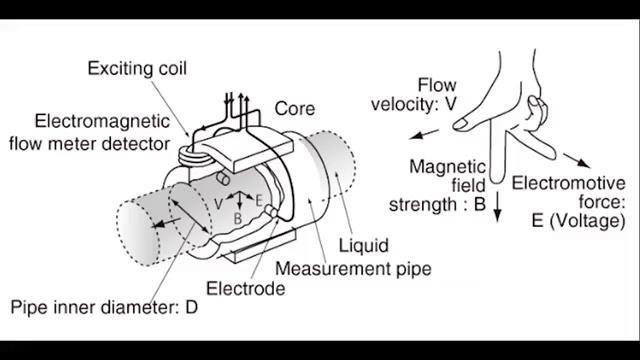 Exciting coil
Electromagnetic flow meter detector
Core
V
E
B
Liquid
Measurement pipe
Electrode
Pipe inner diameter: D

Flow velocity: V
Magnetic field strength : B
Electromotive force: E (Voltage)